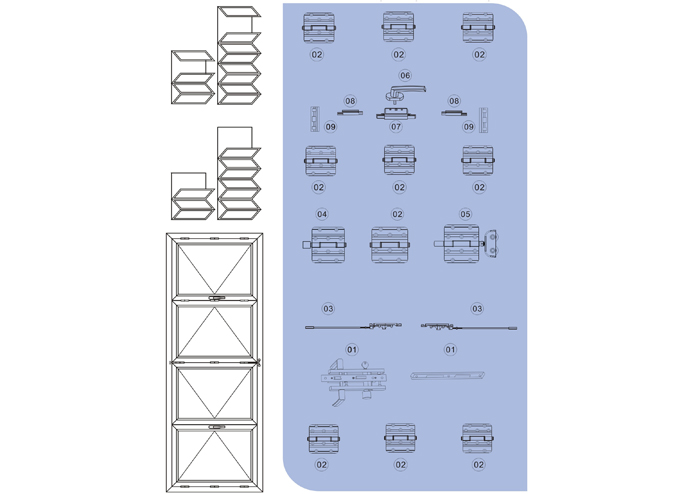 02 02 02

06

08 08

09 07 09

02 02 02

04 02 05

03 03

01 01

02 02 02