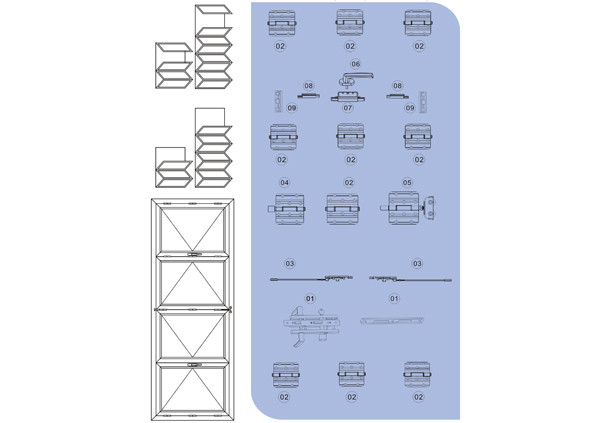 02
02
02
06
08
08
09
07
09
02
02
02
04
02
05
03
03
01
01
02
02
02